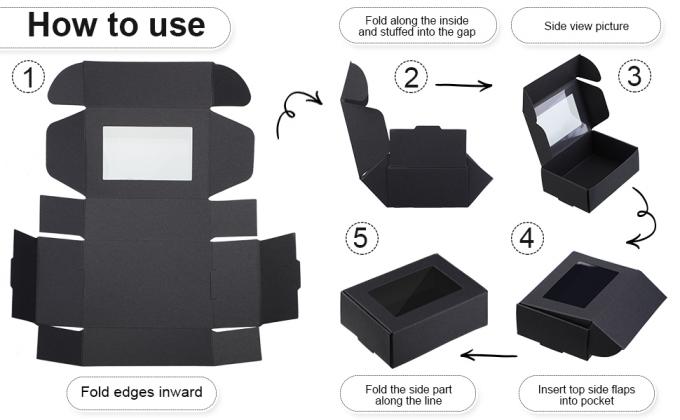 How to use

1

Fold edges inward

Fold along the inside and stuffed into the gap

2

Side view picture

3

4

Insert top side flaps into pocket

5

Fold the side part along the line