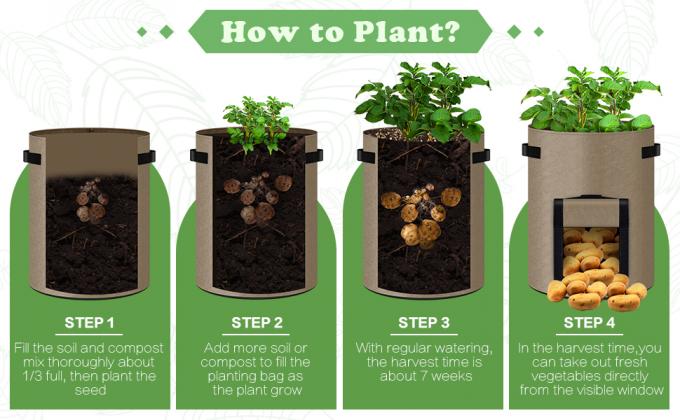 How to Plant?

STEP 1
Fill the soil and compost mix thoroughly about 1/3 full, then plant the seed

STEP 2
Add more soil or compost to fill the planting bag as the plant grow

STEP 3
With regular watering, the harvest time is about 7 weeks

STEP 4
In the harvest time,you can take out fresh vegetables directly from the visible window