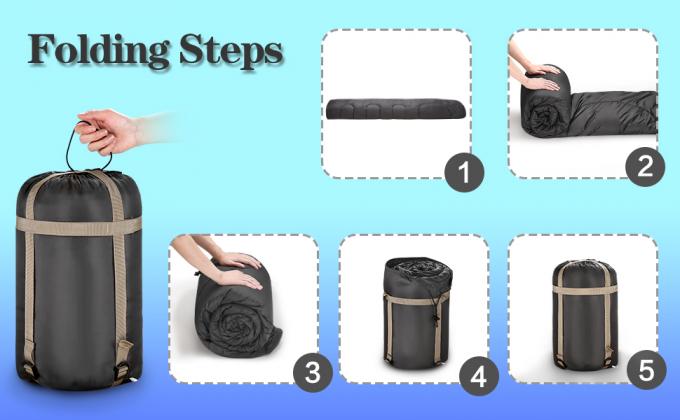 Folding Steps

1

2

3

4

5