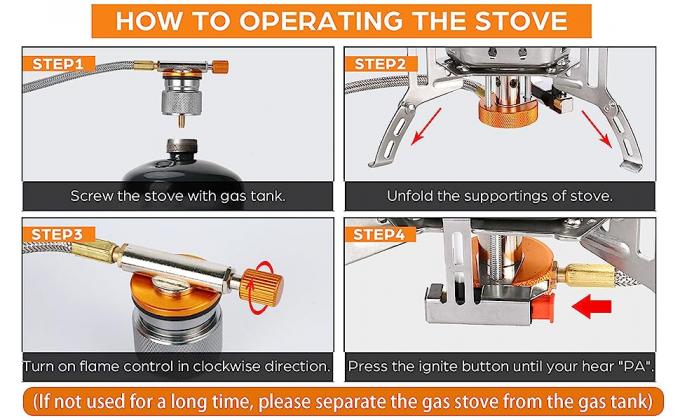 HOW TO OPERATING THE STOVE

STEP1

Screw the stove with gas tank.

STEP2

Unfold the supportings of stove.

STEP3

Turn on flame control in clockwise direction.

STEP4

Press the ignite button until your hear "PA".

(If not used for a long time, please separate the gas stove from the gas tank)