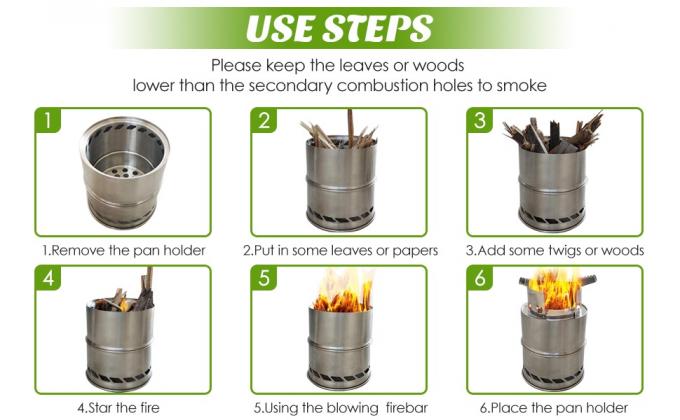 USE STEPS

Please keep the leaves or woods lower than the secondary combustion holes to smoke

1

1.Remove the pan holder

2

2.Put in some leaves or papers

3

3.Add some twigs or woods

4

4.Star the fire

5

5.Using the blowing firebar

6

6.Place the pan holder