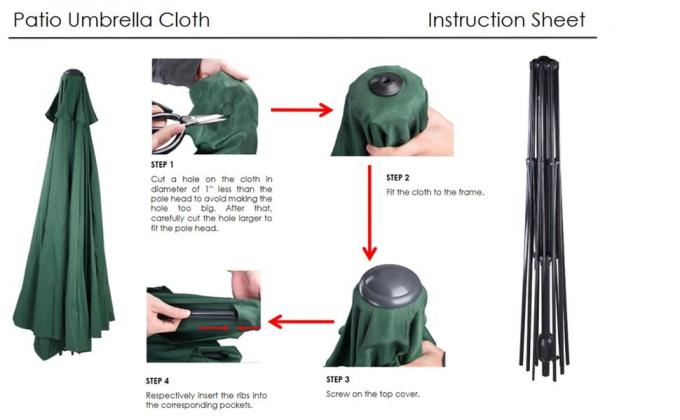 Patio Umbrella Cloth

Instruction Sheet

STEP 1

Cut a hole on the cloth in diameter of 1" less than the pole head to avoid making the hole too big. After that, carefully cut the hole larger to fit the pole head.

STEP 2

Fit the cloth to the frame.

STEP 3

Screw on the top cover.

STEP 4

Respectively insert the ribs into the corresponding pockets.