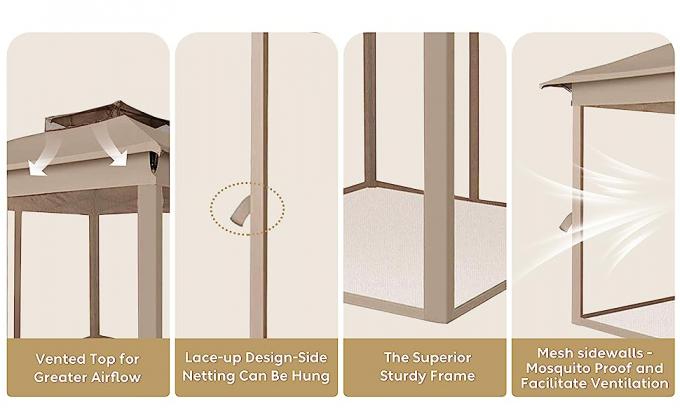 Vented Top for Greater Airflow

Lace-up Design-Side Netting Can Be Hung

The Superior Sturdy Frame

Mesh sidewalls - Mosquito Proof and Facilitate Ventilation