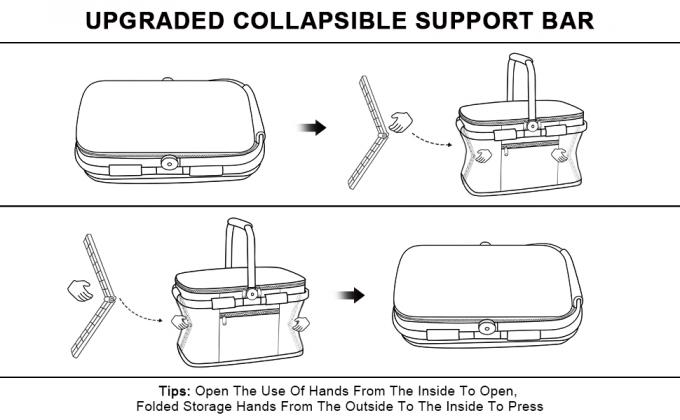 UPGRADED COLLAPSIBLE SUPPORT BAR

Tips: Open The Use Of Hands From The Inside To Open,
Folded Storage Hands From The Outside To The Inside To Press