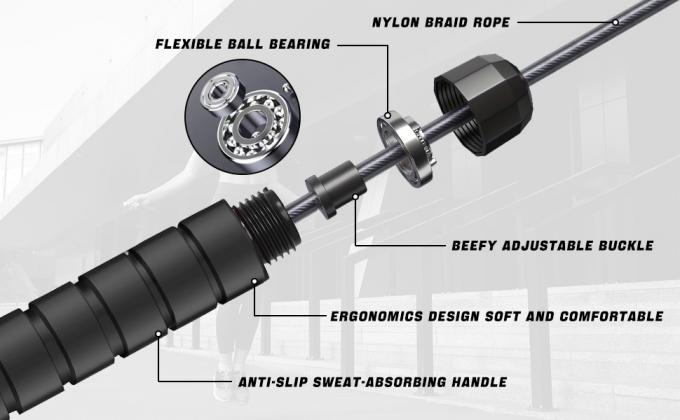 NYLON BRAID ROPE

FLEXIBLE BALL BEARING

BEEFY ADJUSTABLE BUCKLE

ERGONOMICS DESIGN SOFT AND COMFORTABLE

ANTI-SLIP SWEAT-ABSORBING HANDLE