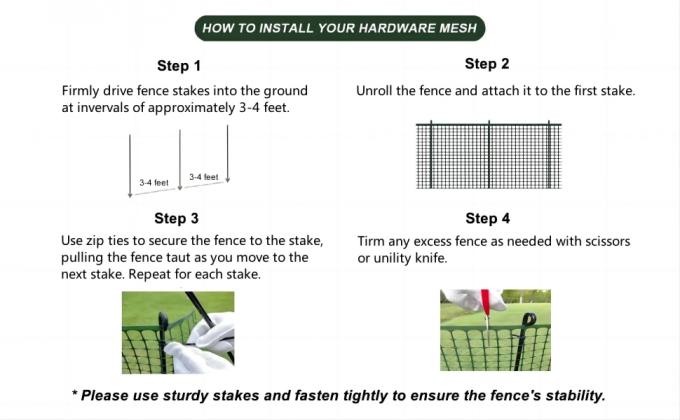 HOW TO INSTALL YOUR HARDWARE MESH

Step 1

Firmly drive fence stakes into the ground at invervals of approximately 3-4 feet.

3-4 feet

3-4 feet

Step 2

Unroll the fence and attach it to the first stake.

Step 3

Use zip ties to secure the fence to the stake, pulling the fence taut as you move to the next stake. Repeat for each stake.

Step 4

Tirm any excess fence as needed with scissors or unility knife.

* Please use sturdy stakes and fasten tightly to ensure the fence's stability.